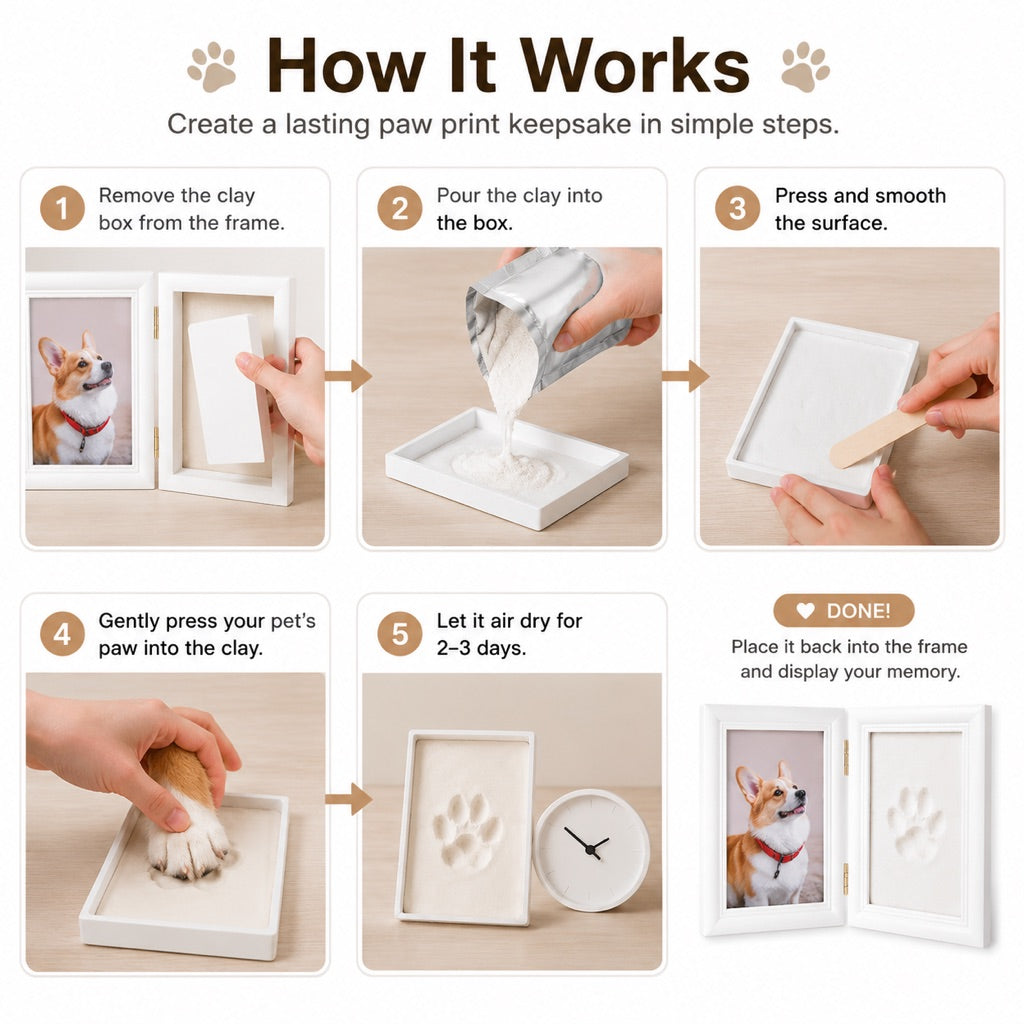 How It Works

Create a lasting paw print keepsake in simple steps.

1 Remove the clay box from the frame.

2 Pour the clay into the box.

3 Press and smooth the surface.

4 Gently press your pet's paw into the clay.

5 Let it air dry for 2–3 days.

DONE!

Place it back into the frame and display your memory.